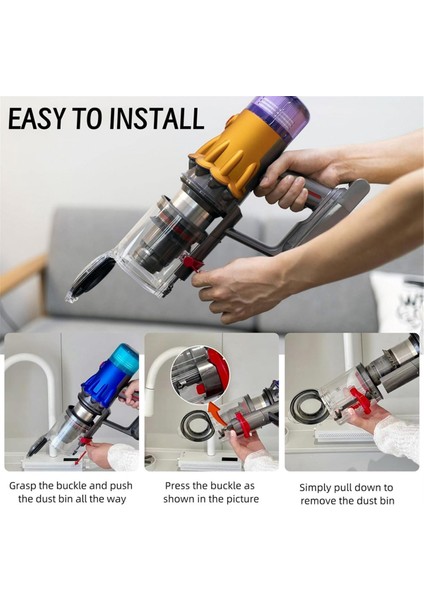 EASY TO INSTALL

Grasp the buckle and push the dust bin all the way

Press the buckle as shown in the picture

Simply pull down to remove the dust bin