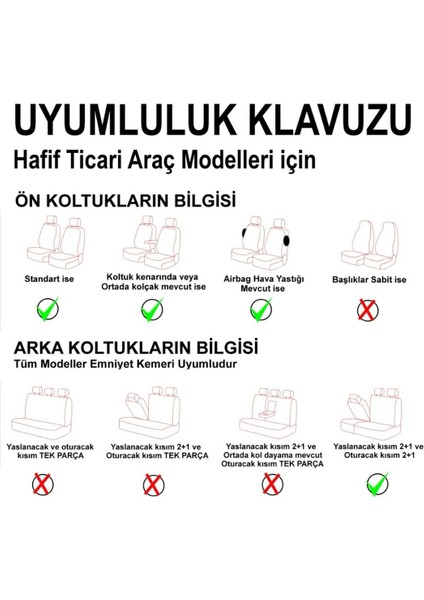 UYUMLULUK KLAVUZU
Hafif Ticari Araç Modelleri için

ÖN KOLTUKLARIN BİLGİSİ

Standart ise

Koltuk kenarında veya Ortada kolçak mevcut ise

Airbag Hava Yastığı Mevcut ise

Başlıklar Sabit ise

ARKA KOLTUKLARIN BİLGİSİ
Tüm Modeller Emniyet Kemeri Uyumludur

Yaslanacak ve oturacak kısım TEK PARÇA

Yaslanacak kısım 2+1 ve Oturacak kısım TEK PARÇA

Yaslanacak kısım 2+1 ve Ortada kol dayama mevcut Oturacak kısım TEK PARÇA

Yaslanacak kısım 2+1 ve Oturacak kısım 2+1