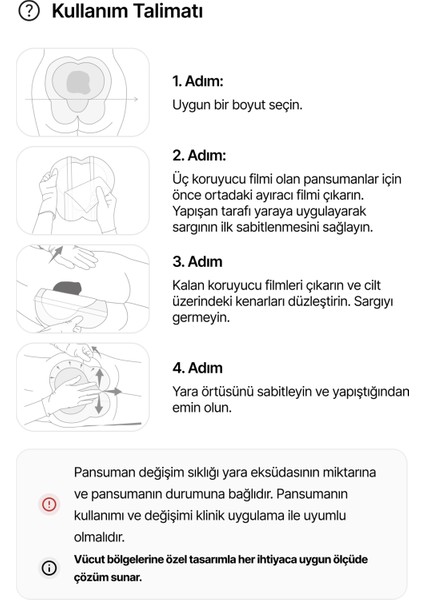 Kullanım Talimatı

1. Adım:
Uygun bir boyut seçin.

2. Adım:
Üç koruyucu filmi olan pansumanlar için önce ortadaki ayıracı filmi çıkarın. Yapışan tarafı yaraya uygulayarak sargının ilk sabitlenmesini sağlayın.

3. Adım
Kalan koruyucu filmleri çıkarın ve cilt üzerindeki kenarları düzleştirin. Sargıyı germeyin.

4. Adım
Yara örtüsünü sabitleyin ve yapıştığından emin olun.

Pansuman değişim sıklığı yara eksüdasının miktarına ve pansumanın durumuna bağlıdır. Pansumanın kullanımı ve değişimi klinik uygulama ile uyumlu olmalıdır.

Vücut bölgelerine özel tasarımla her ihtiyaca uygun ölçüde çözüm sunar.