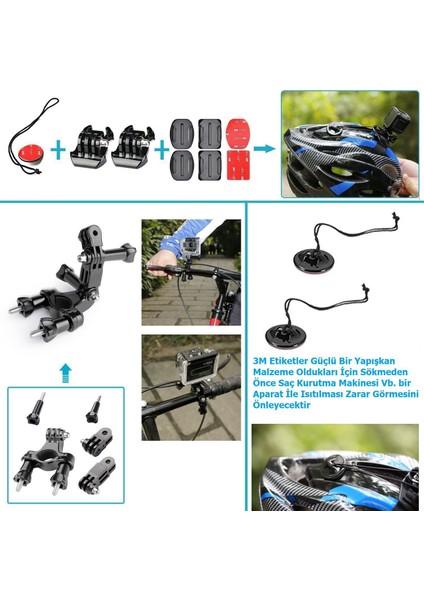 3M Etiketler Güçlü Bir Yapışkan Malzeme Oldukları İçin Sökmeden Önce Saç Kurutma Makinesi Vb. bir Aparat İle Isıtılması Zarar Görmesini Önleyecektir