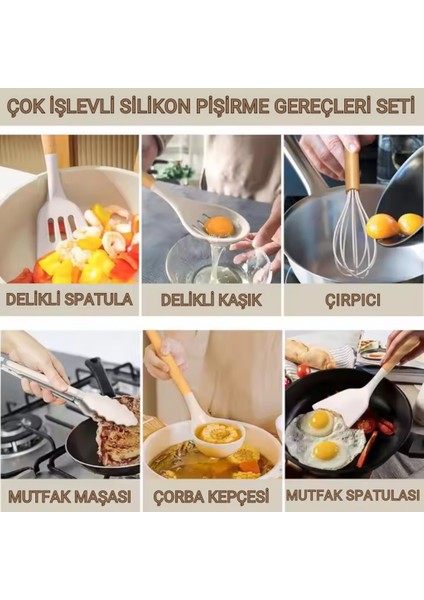 ÇOK İŞLEVLİ SİLİKON PİŞİRME GEREÇLERİ SETİ

DELİKLİ SPATULA

DELİKLİ KAŞIK

ÇIRPICI

MUTFAK MAŞASI

ÇORBA KEPÇESİ

MUTFAK SPATULASI