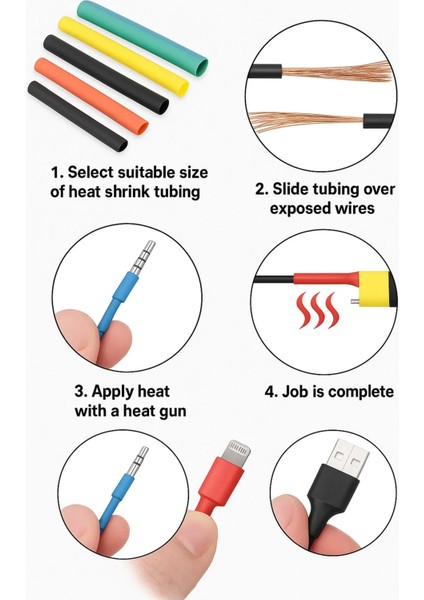 1. Select suitable size of heat shrink tubing

2. Slide tubing over exposed wires

3. Apply heat with a heat gun

4. Job is complete