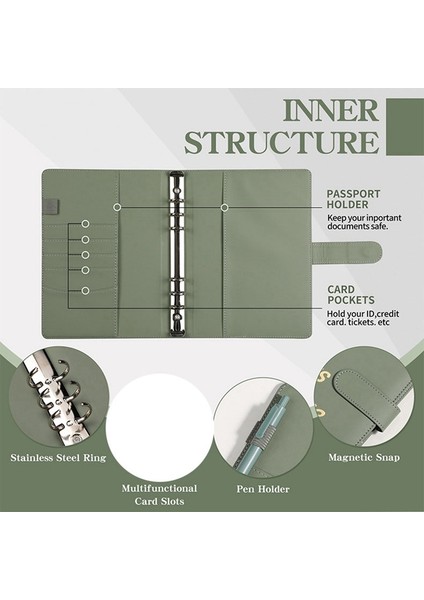 INNER STRUCTURE

PASSPORT HOLDER
Keep your inportant documents safe.

CARD POCKETS
Hold your ID,credit card. tickets. etc

Stainless Steel Ring

Multifunctional Card Slots

Pen Holder

Magnetic Snap