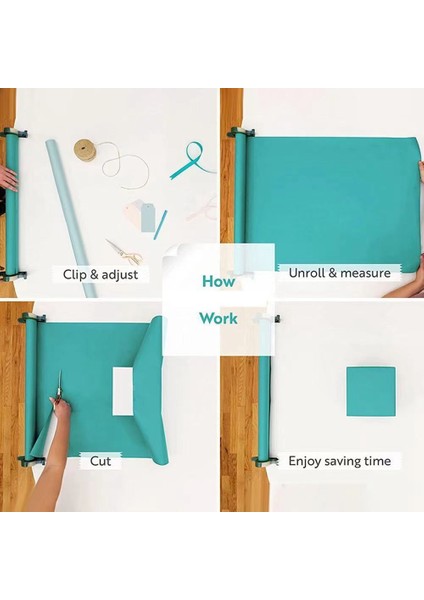 Clip & adjust

Unroll & measure

How

Work

Cut

Enjoy saving time