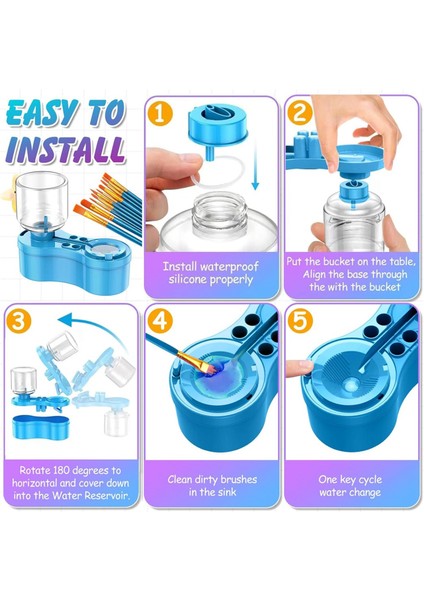 EASY TO INSTALL

1

Install waterproof silicone properly

2

Put the bucket on the table, Align the base through the with the bucket

3

Rotate 180 degrees to horizontal and cover down into the Water Reservoir.

4

Clean dirty brushes in the sink

5

One key cycle water change