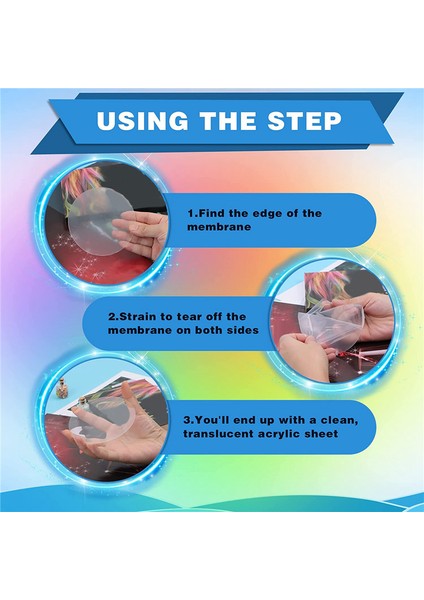 USING THE STEP

1.Find the edge of the membrane

2.Strain to tear off the membrane on both sides

3.You'll end up with a clean, translucent acrylic sheet