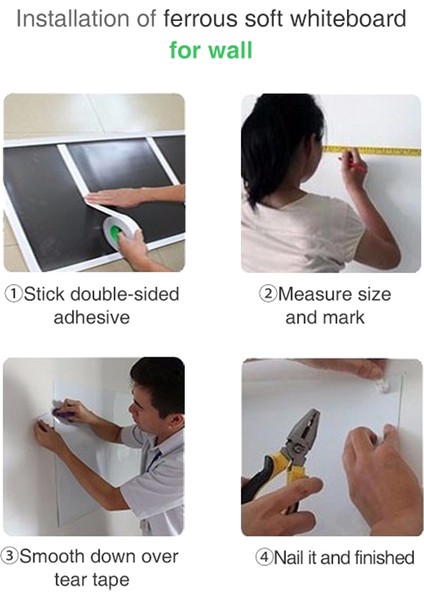 Installation of ferrous soft whiteboard
for wall

①Stick double-sided adhesive

②Measure size and mark

③Smooth down over tear tape

④Nail it and finished