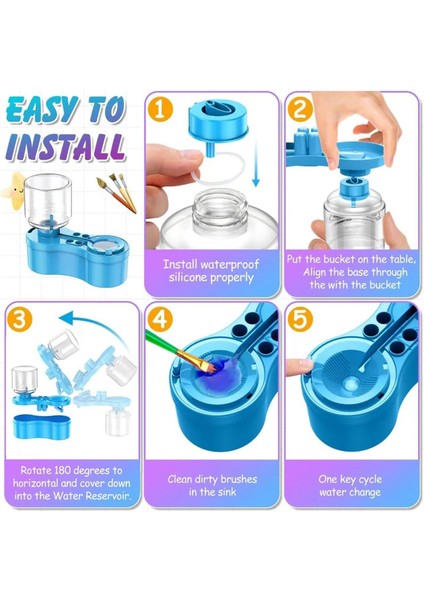 EASY TO INSTALL

1
Install waterproof silicone properly

2
Put the bucket on the table, Align the base through the with the bucket

3
Rotate 180 degrees to horizontal and cover down into the Water Reservoir.

4
Clean dirty brushes in the sink

5
One key cycle water change