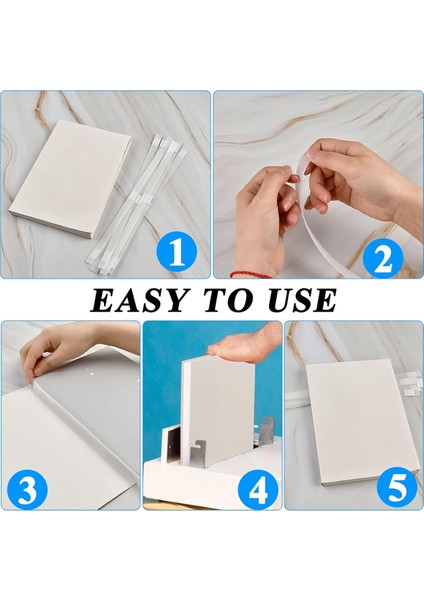 1

2

EASY TO USE

3

4

5