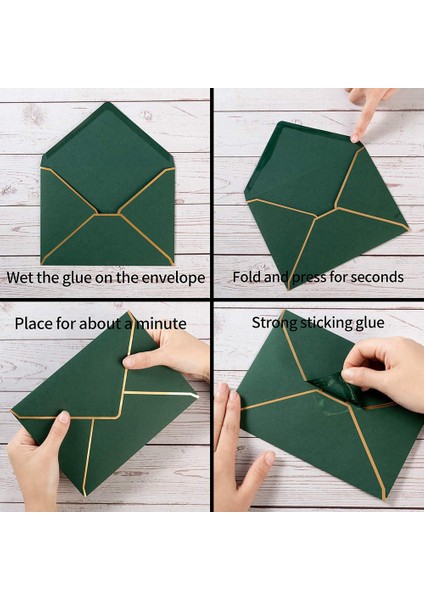 Wet the glue on the envelope

Fold and press for seconds

Place for about a minute

Strong sticking glue