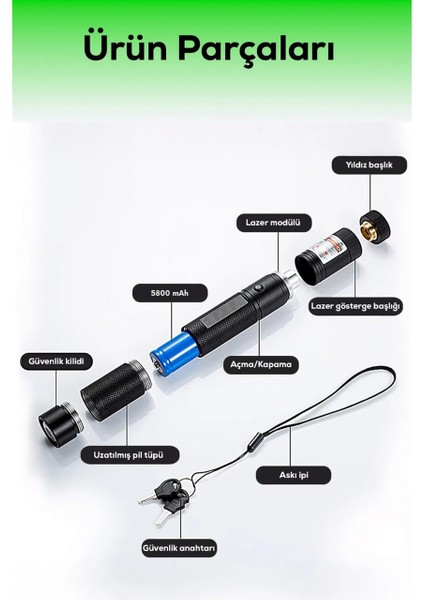 Ürün Parçaları

Yıldız başlık

Lazer modülü

5800 mAh

Lazer gösterge başlığı

Güvenlik kilidi

Açma/Kapama

Uzatılmış pil tüpü

Askı ipi

Güvenlik anahtarı