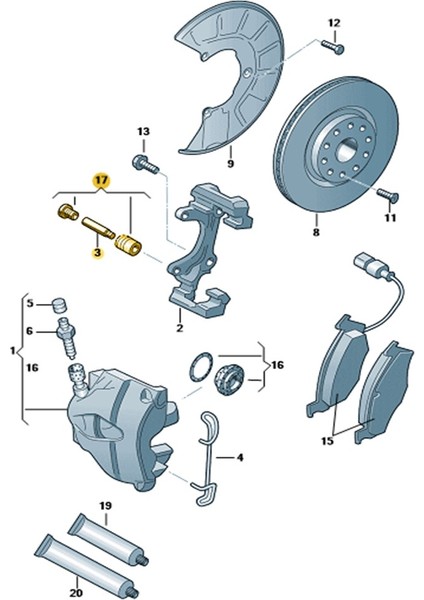 12
13
9
17
3
11
8
2
5
6
1
16
16
15
4
19
20