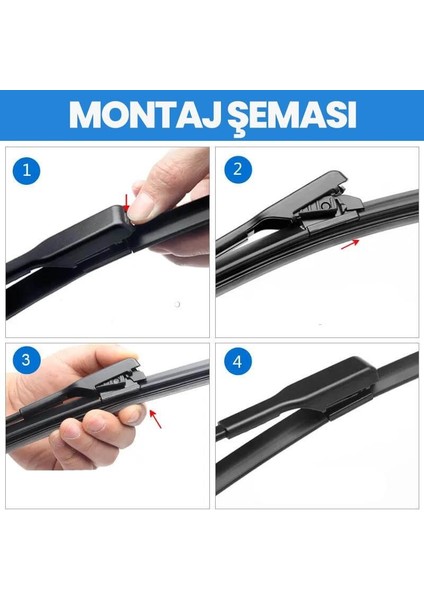 MONTAJ ŞEMASI

1

2

3

4