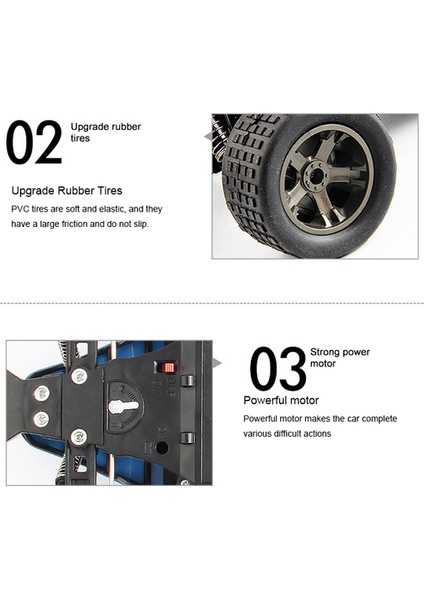 02 Upgrade rubber tires

Upgrade Rubber Tires

PVC tires are soft and elastic, and they have a large friction and do not slip.

03 Strong power motor

Powerful motor

Powerful motor makes the car complete various difficult actions