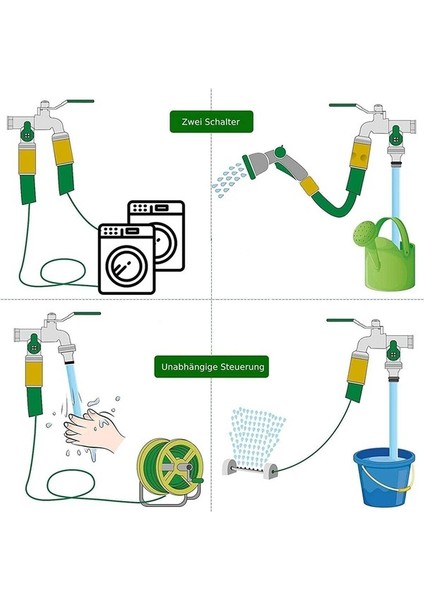 Zwei Schalter

Unabhängige Steuerung