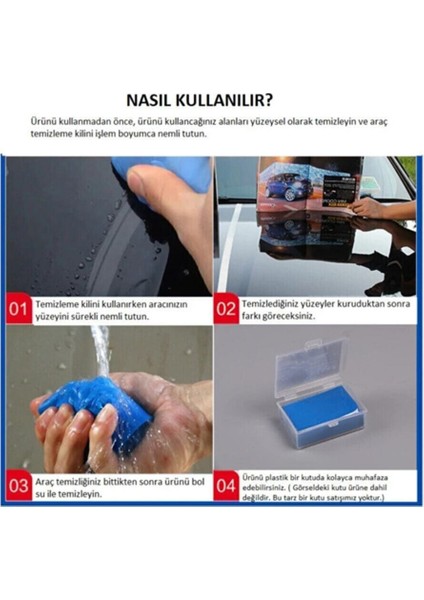 NASIL KULLANILIR?

Ürünü kullanmadan önce, ürünü kullancağınız alanları yüzeysel olarak temizleyin ve araç temizleme kilini işlem boyumca nemli tutun.

01 Temizleme kilini kullanırken aracınızın yüzeyini sürekli nemli tutun.

02 Temizlediğiniz yüzeyler kuruduktan sonra farkı göreceksiniz.

03 Araç temizliğiniz bittikten sonra ürünü bol su ile temizleyin.

04 Ürünü plastik bir kutuda kolayca muhafaza edebilirsiniz. ( Görseldeki kutu ürüne dahil değildir. Bu tarz bir kutu satışımız yoktur.)