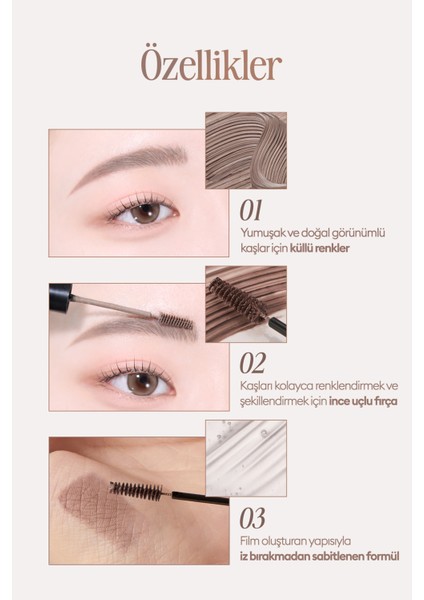 Özellikler

01
Yumuşak ve doğal görünümlü kaşlar için küllü renkler

02
Kaşları kolayca renklendirmek ve şekillendirmek için ince uçlu fırça

03
Film oluşturan yapısıyla iz bırakmadan sabitlenen formül