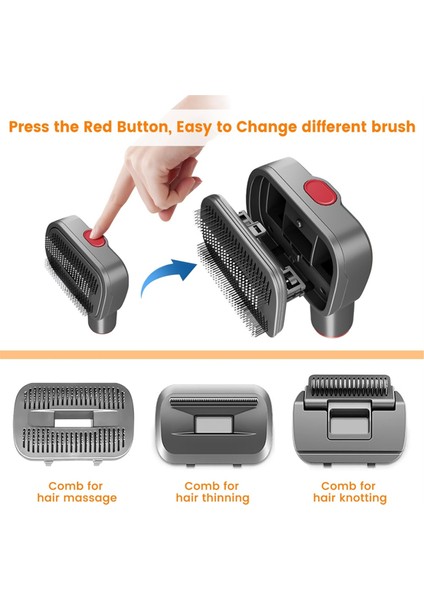 Press the Red Button, Easy to Change different brush

Comb for hair massage

Comb for hair thinning

Comb for hair knotting