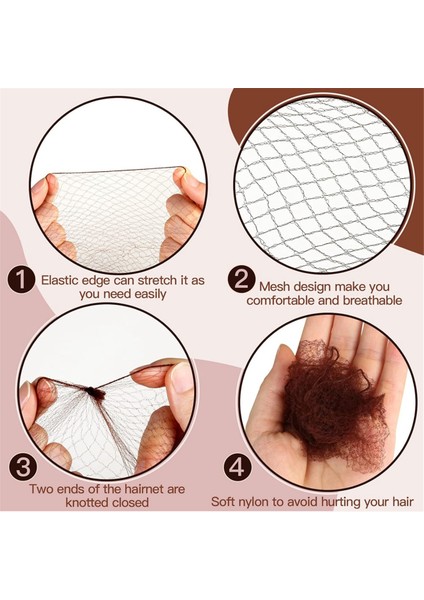 1 Elastic edge can stretch it as you need easily

2 Mesh design make you comfortable and breathable

3 Two ends of the hairnet are knotted closed

4 Soft nylon to avoid hurting your hair