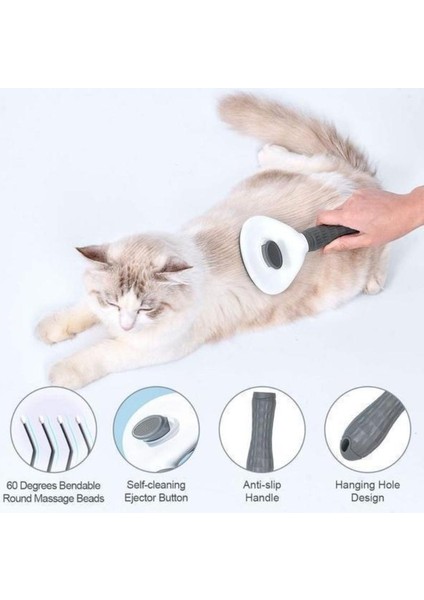 60 Degrees Bendable Round Massage Beads

Self-cleaning Ejector Button

Anti-slip Handle

Hanging Hole Design