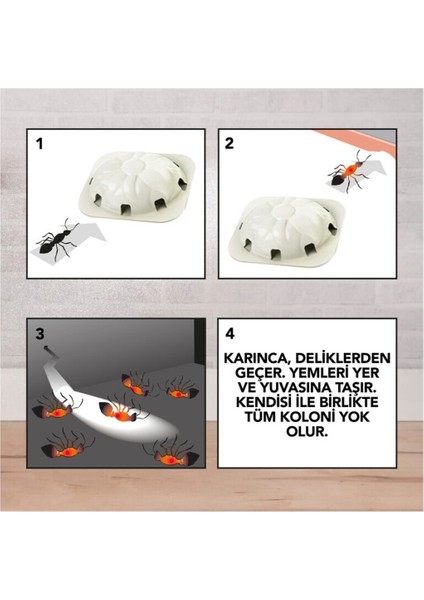 1

2

3

4

KARINCA, DELİKLERDEN GEÇER. YEMLERİ YER VE YUVASINA TAŞIR. KENDİSİ İLE BİRLİKTE TÜM KOLONİ YOK OLUR.