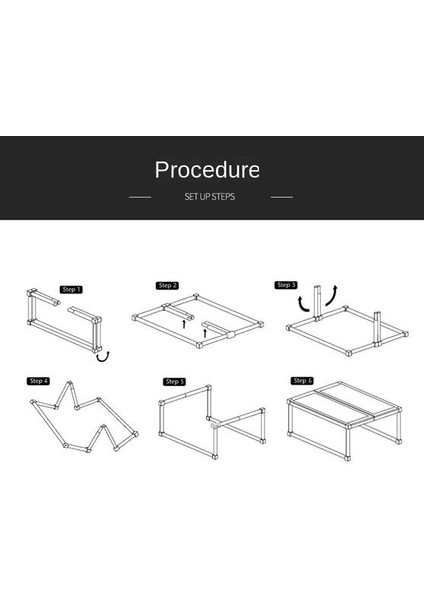 Procedure

SET UP STEPS

Step 1

Step 2

Step 3

Step 4

Step 5

Step 6