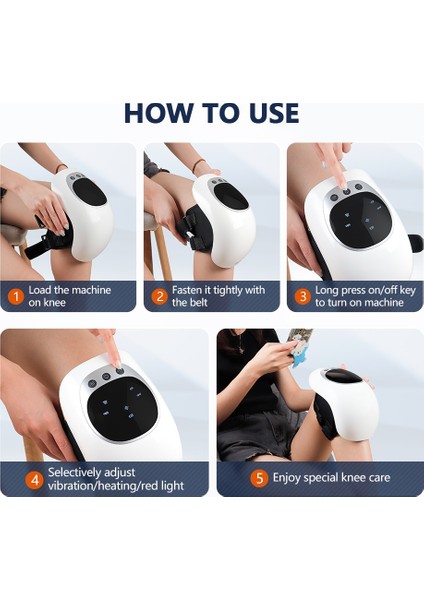 HOW TO USE

1 Load the machine on knee

2 Fasten it tightly with the belt

3 Long press on/off key to turn on machine

4 Selectively adjust vibration/heating/red light

5 Enjoy special knee care