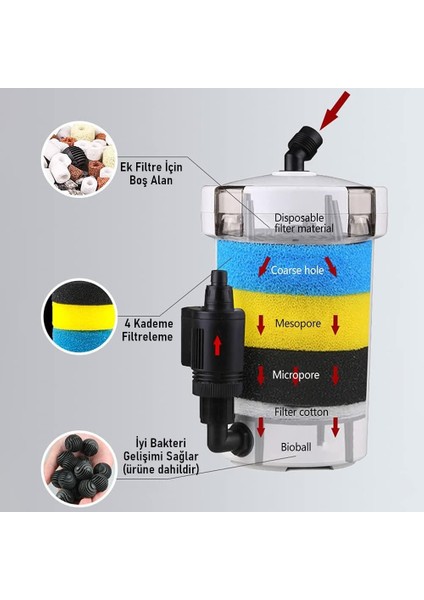 Ek Filtre İçin Boş Alan

Disposable filter material

Coarse hole

4 Kademe Filtreleme

Mesopore

Micropore

Filter cotton

İyi Bakteri Gelişimi Sağlar (ürüne dahildir)

Bioball