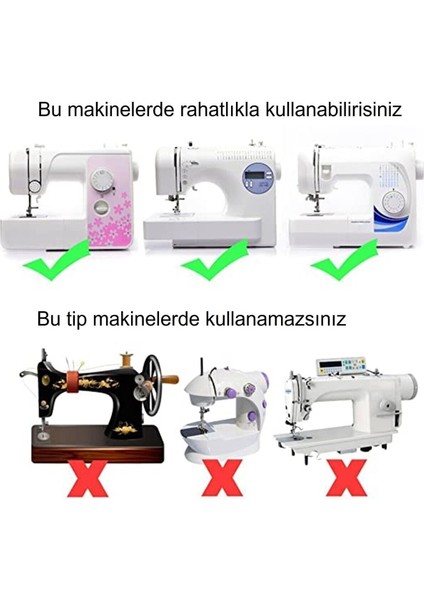 Bu makinelerde rahatlıkla kullanabilirisiniz

Bu tip makinelerde kullanamazsınız