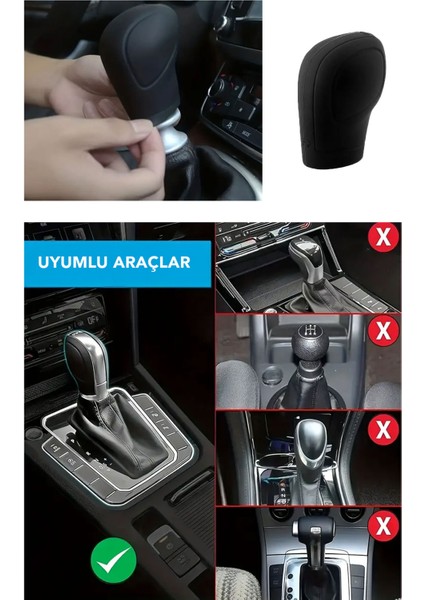 UYUMLU ARAÇLAR

X

X

X

X