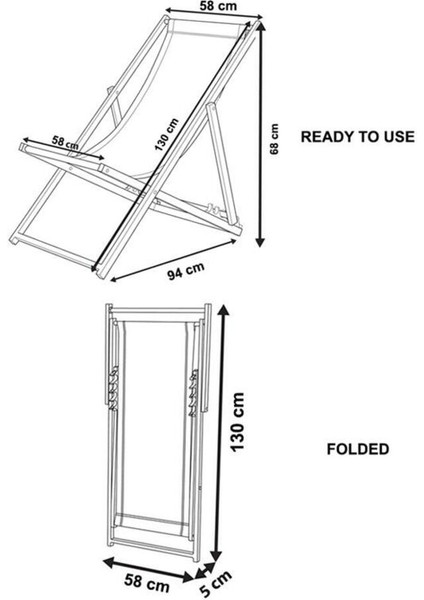 58 cm
58 cm
130 cm
68 cm
READY TO USE
94 cm
130 cm
FOLDED
58 cm
5 cm