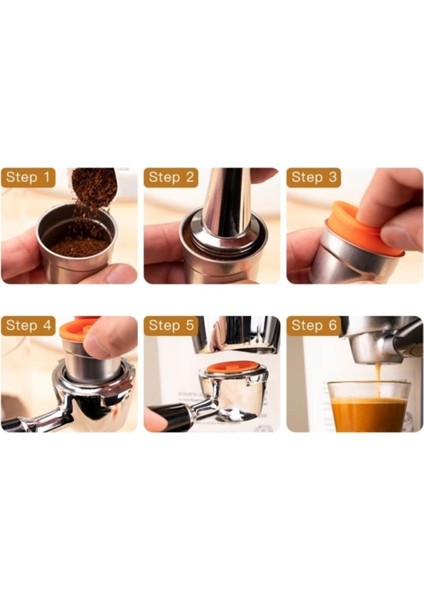 Step 1
Step 2
Step 3
Step 4
Step 5
Step 6