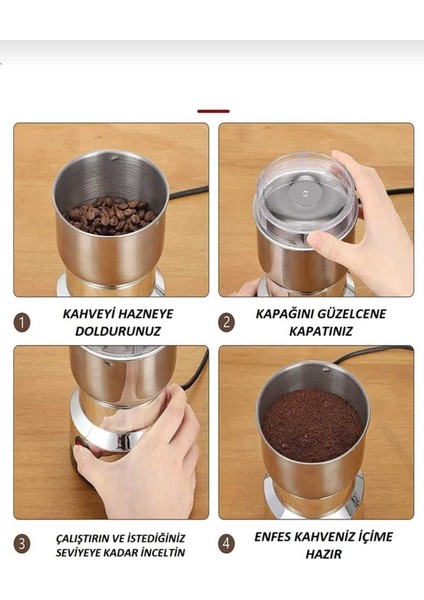 1 KAHVEYİ HAZNEYE DOLDURUNUZ

2 KAPAĞINI GÜZELCENE KAPATINIZ

3 ÇALIŞTIRIN VE İSTEDİĞİNİZ SEVİYEYE KADAR İNCELTİN

4 ENFES KAHVENİZ İÇİME HAZIR