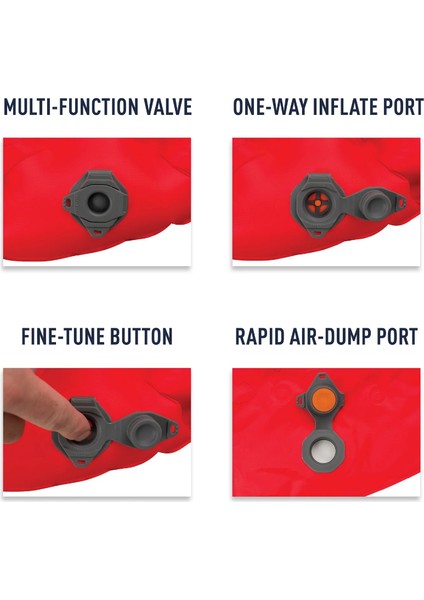 MULTI-FUNCTION VALVE

ONE-WAY INFLATE PORT

FINE-TUNE BUTTON

RAPID AIR-DUMP PORT