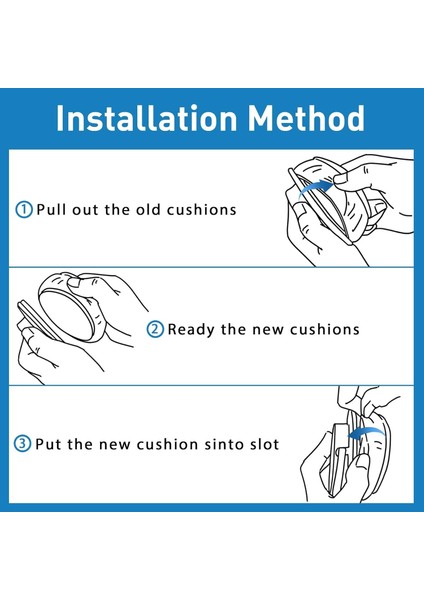 Installation Method

① Pull out the old cushions

② Ready the new cushions

③ Put the new cushion sinto slot