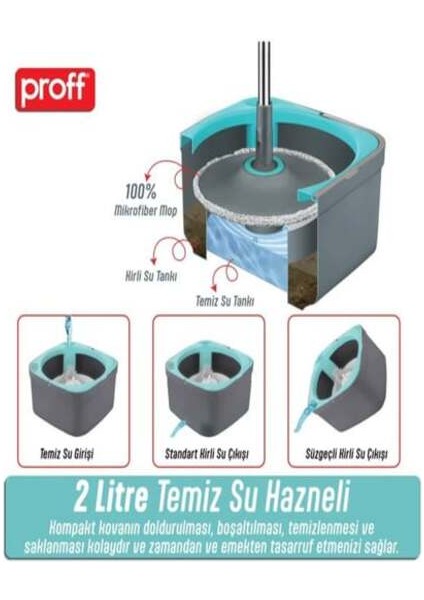 proff

100%
Mikrofiber Mop

Kirli Su Tankı

Temiz Su Tankı

Temiz Su Girişi

Standart Kirli Su Çıkışı

Süzgeçli Kirli Su Çıkışı

2 Litre Temiz Su Hazneli

Kompakt kovanın doldurulması, boşaltılması, temizlenmesi ve saklanması kolaydır ve zamandan ve emekten tasarruf etmenizi sağlar.