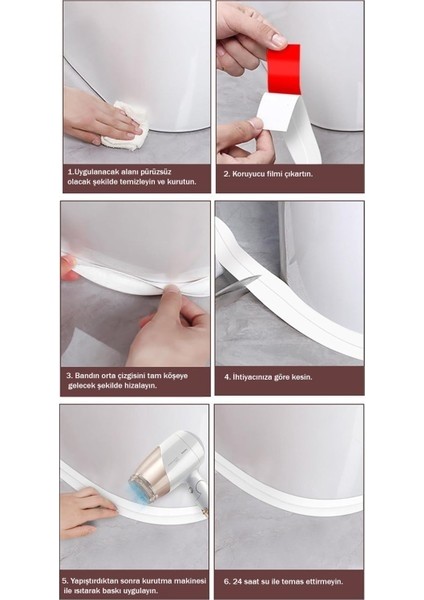 1.Uygulanacak alanı pürüzsüz olacak şekilde temizleyin ve kurutun.

2. Koruyucu filmi çıkartın.

3. Bandın orta çizgisini tam köşeye gelecek şekilde hizalayın.

4. İhtiyacınıza göre kesin.

5. Yapıştırdıktan sonra kurutma makinesi ile ısıtarak baskı uygulayın.

6. 24 saat su ile temas ettirmeyin.