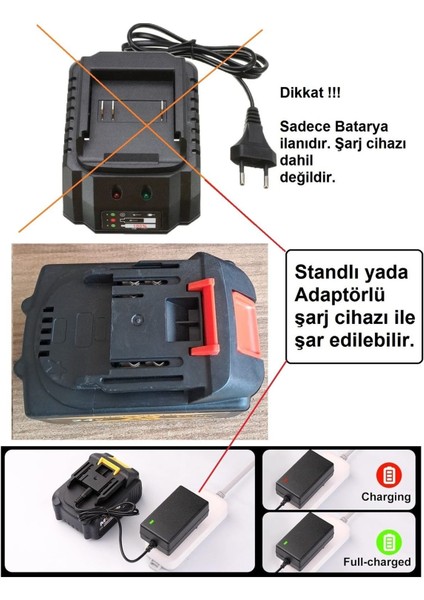 Dikkat !!!

Sadece Batarya ilanıdır. Şarj cihazı dahil değildir.

Standlı yada Adaptörlü şarj cihazı ile şar edilebilir.

Charging

Full-charged