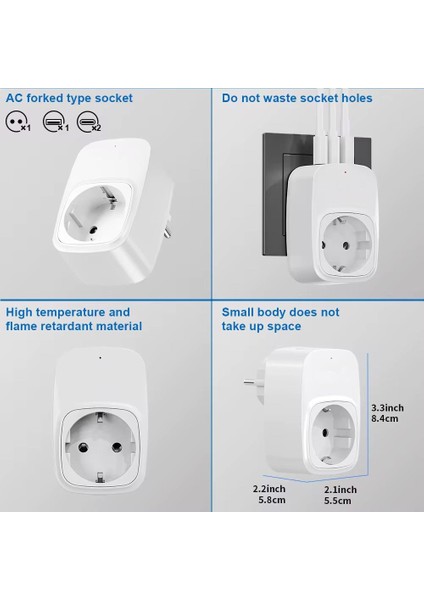 AC forked type socket

×1 ×1 ×2

Do not waste socket holes

High temperature and flame retardant material

Small body does not take up space

3.3inch
8.4cm

2.2inch
5.8cm

2.1inch
5.5cm