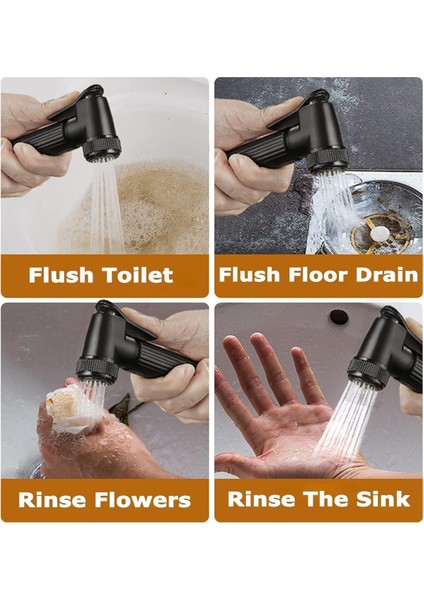 Flush Toilet

Flush Floor Drain

Rinse Flowers

Rinse The Sink