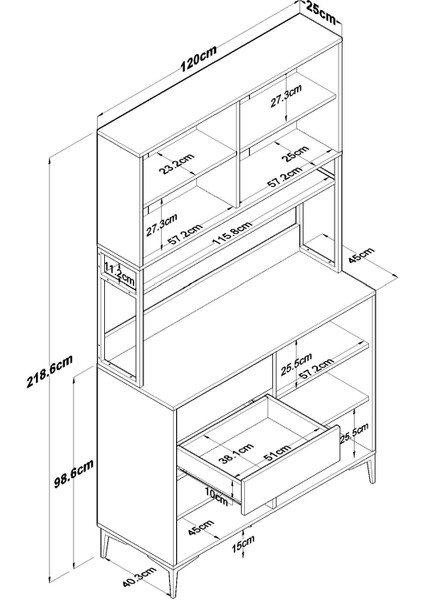 25cm
120cm
27.3cm
23.2cm
25cm
57.2cm
27.3cm
57.2cm
115.8cm
45cm
11.2cm
218.6cm
25.5cm
57.2cm
25.5cm
38.1cm
51cm
98.6cm
10cm
45cm
15cm
40.3cm