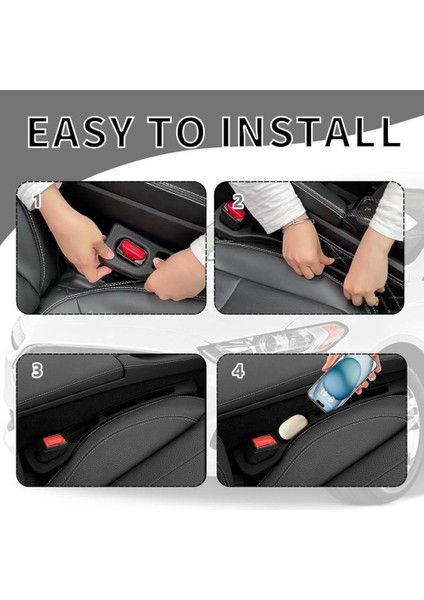 EASY TO INSTALL

1

2

3

4

9:41