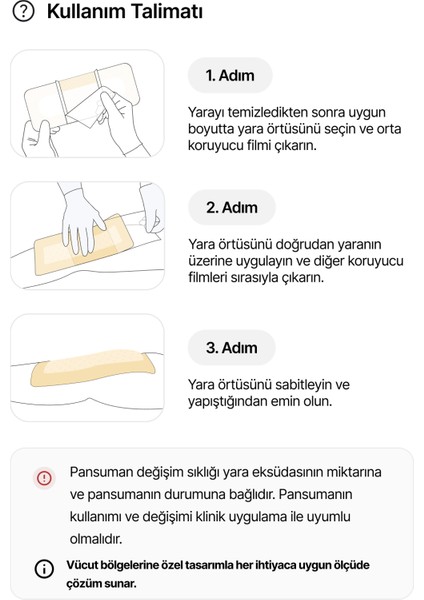 Kullanım Talimatı

1. Adım

Yarayı temizledikten sonra uygun boyutta yara örtüsünü seçin ve orta koruyucu filmi çıkarın.

2. Adım

Yara örtüsünü doğrudan yaranın üzerine uygulayın ve diğer koruyucu filmleri sırasıyla çıkarın.

3. Adım

Yara örtüsünü sabitleyin ve yapıştığından emin olun.

Pansuman değişim sıklığı yara eksüdasının miktarına ve pansumanın durumuna bağlıdır. Pansumanın kullanımı ve değişimi klinik uygulama ile uyumlu olmalıdır.

Vücut bölgelerine özel tasarımla her ihtiyaca uygun ölçüde çözüm sunar.