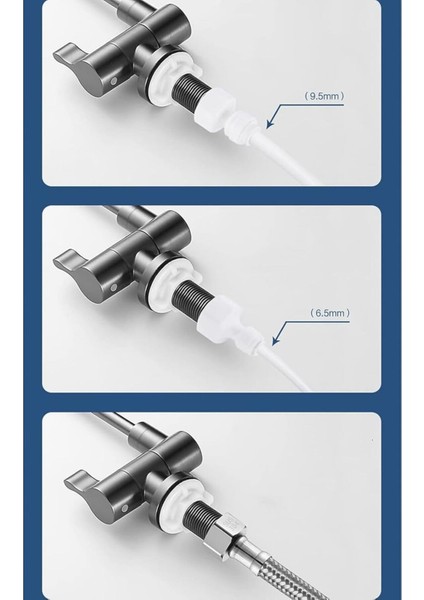 ( 9.5mm )

( 6.5mm )