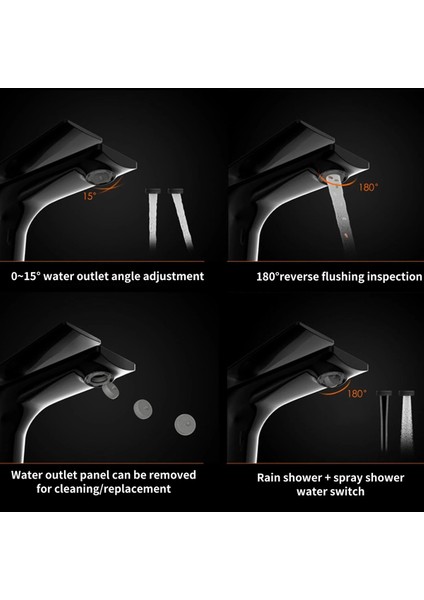 15°

0~15° water outlet angle adjustment

180°

180°reverse flushing inspection

Water outlet panel can be removed for cleaning/replacement

180°

Rain shower + spray shower water switch