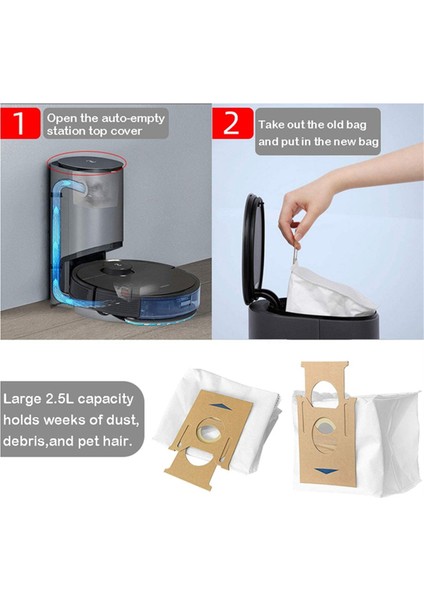 1 Open the auto-empty station top cover

2 Take out the old bag and put in the new bag

Large 2.5L capacity holds weeks of dust, debris,and pet hair.