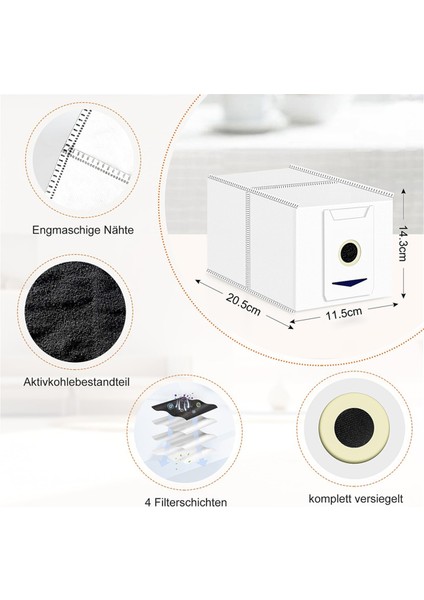 Engmaschige Nähte

14.3cm

20.5cm

11.5cm

Aktivkohlebestandteil

4 Filterschichten

komplett versiegelt