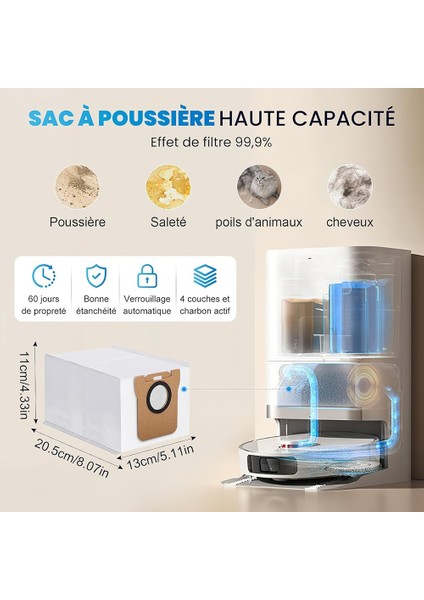 SAC À POUSSIÈRE HAUTE CAPACITÉ

Effet de filtre 99,9%

Poussière

Saleté

poils d'animaux

cheveux

60 jours de propreté

Bonne étanchéité

Verrouillage automatique

4 couches et charbon actif

11cm/4.33in

20.5cm/8.07in

13cm/5.11in