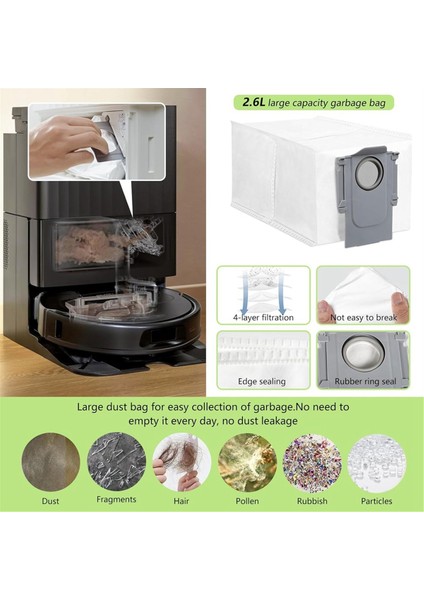 2.6L large capacity garbage bag

4-layer filtration

Not easy to break

Edge sealing

Rubber ring seal

Large dust bag for easy collection of garbage.No need to empty it every day, no dust leakage

Dust

Fragments

Hair

Pollen

Rubbish

Particles