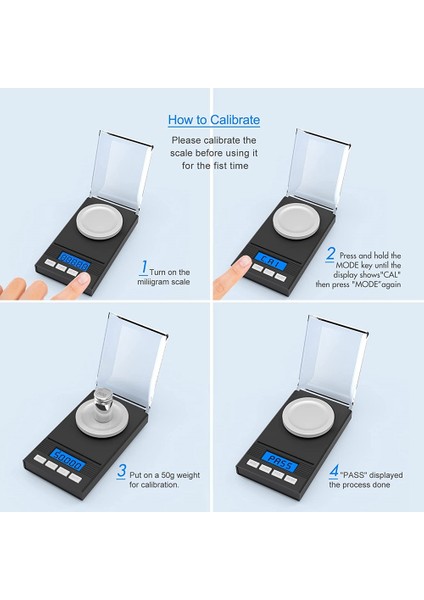 How to Calibrate

Please calibrate the scale before using it for the fist time

88888

1 Turn on the miligram scale

CAL

2 Press and hold the MODE key until the display shows"CAL" then press "MODE"again

50000

3 Put on a 50g weight for calibration.

PASS

4 "PASS" displayed the process done